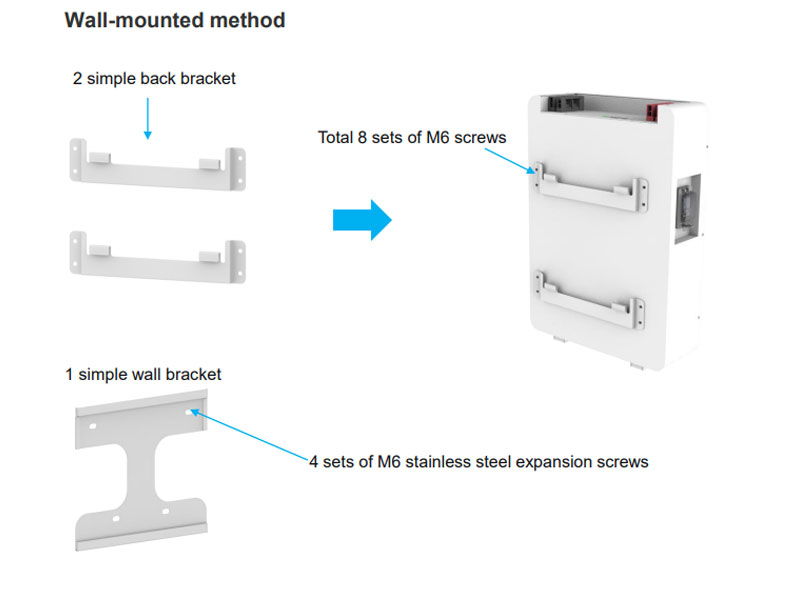 Wall-mounted method

2 simple back bracket

Total 8 sets of M6 screws

1 simple wall bracket

4 sets of M6 stainless steel expansion screws